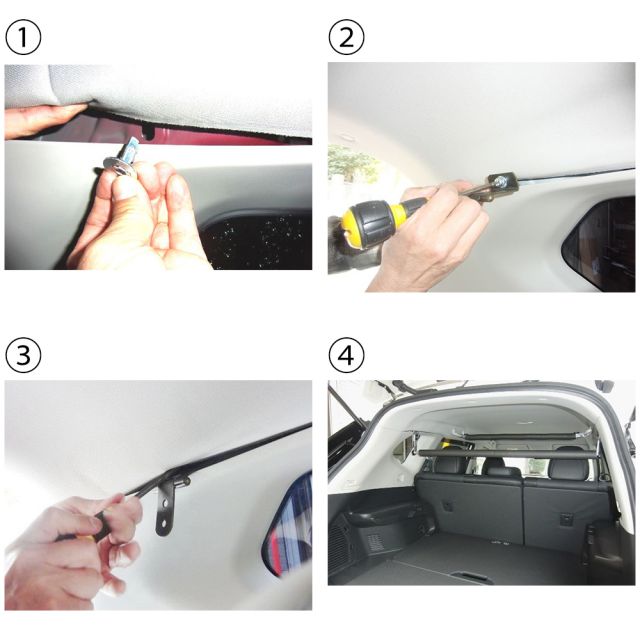 ①
②
③
④